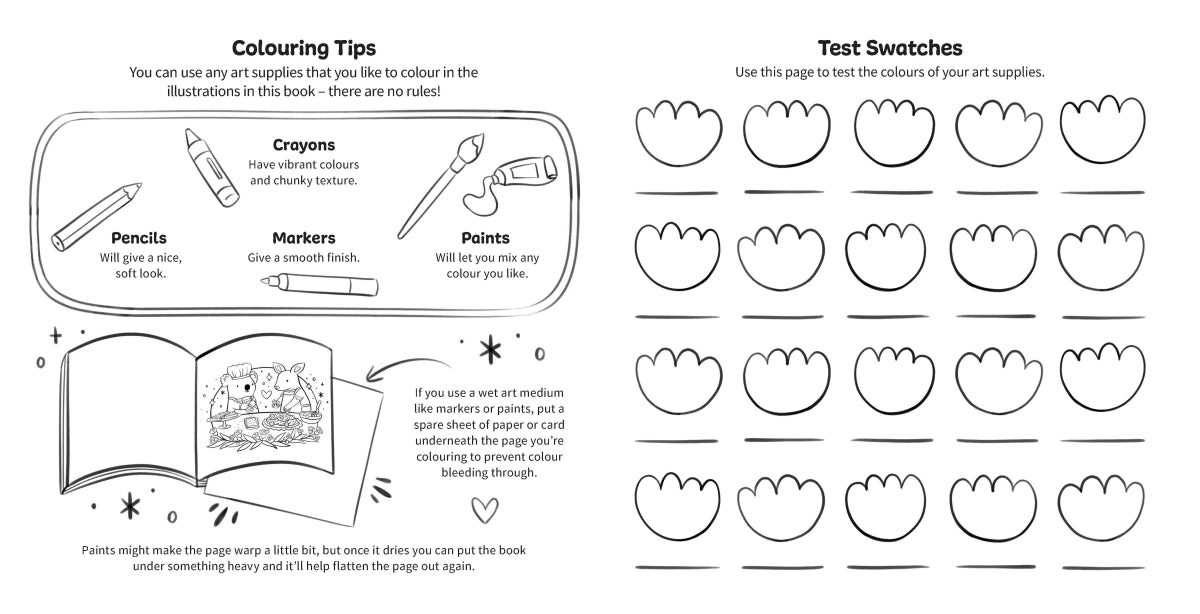 Colouring Tips
You can use any art supplies that you like to colour in the illustrations in this book – there are no rules!

Crayons
Have vibrant colours and chunky texture.

Pencils
Will give a nice, soft look.

Markers
Give a smooth finish.

Paints
Will let you mix any colour you like.

If you use a wet art medium like markers or paints, put a spare sheet of paper or card underneath the page you're colouring to prevent colour bleeding through.

Paints might make the page warp a little bit, but once it dries you can put the book under something heavy and it'll help flatten the page out again.

Test Swatches
Use this page to test the colours of your art supplies.