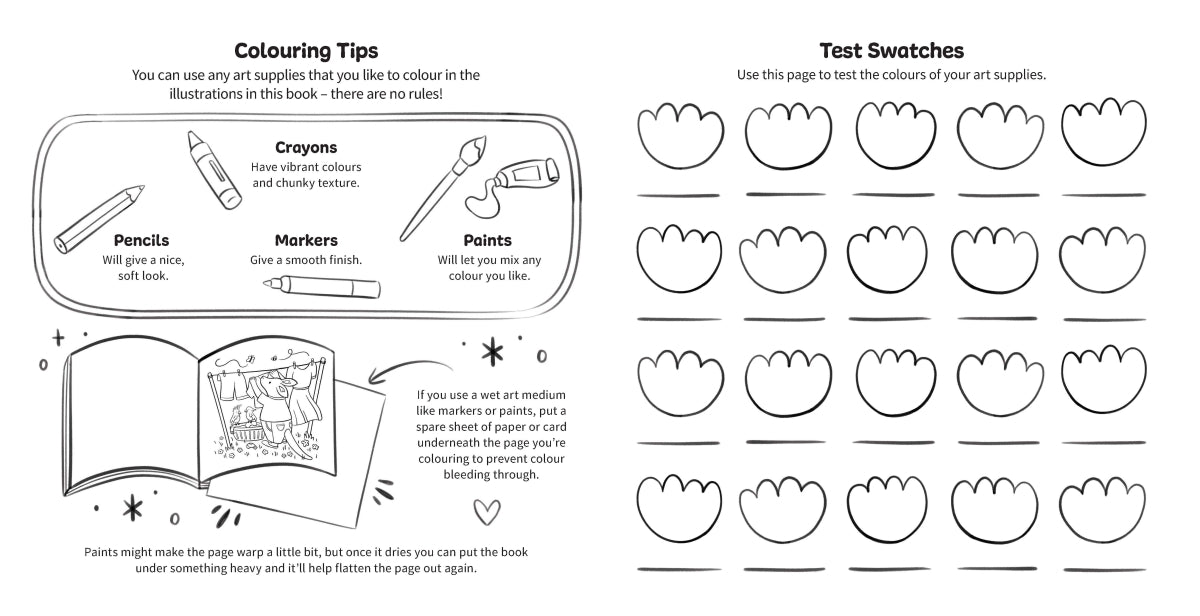 Colouring Tips

You can use any art supplies that you like to colour in the illustrations in this book – there are no rules!

Crayons
Have vibrant colours and chunky texture.

Pencils
Will give a nice, soft look.

Markers
Give a smooth finish.

Paints
Will let you mix any colour you like.

If you use a wet art medium like markers or paints, put a spare sheet of paper or card underneath the page you're colouring to prevent colour bleeding through.

Paints might make the page warp a little bit, but once it dries you can put the book under something heavy and it'll help flatten the page out again.

Test Swatches

Use this page to test the colours of your art supplies.