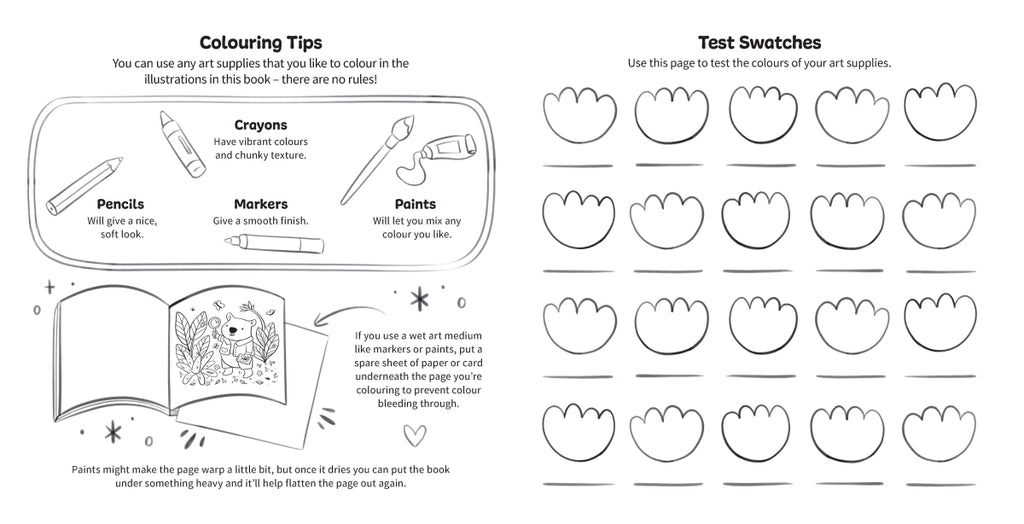 Colouring Tips
You can use any art supplies that you like to colour in the illustrations in this book – there are no rules!

Crayons
Have vibrant colours and chunky texture.

Pencils
Will give a nice, soft look.

Markers
Give a smooth finish.

Paints
Will let you mix any colour you like.

If you use a wet art medium like markers or paints, put a spare sheet of paper or card underneath the page you're colouring to prevent colour bleeding through.

Paints might make the page warp a little bit, but once it dries you can put the book under something heavy and it'll help flatten the page out again.

Test Swatches
Use this page to test the colours of your art supplies.