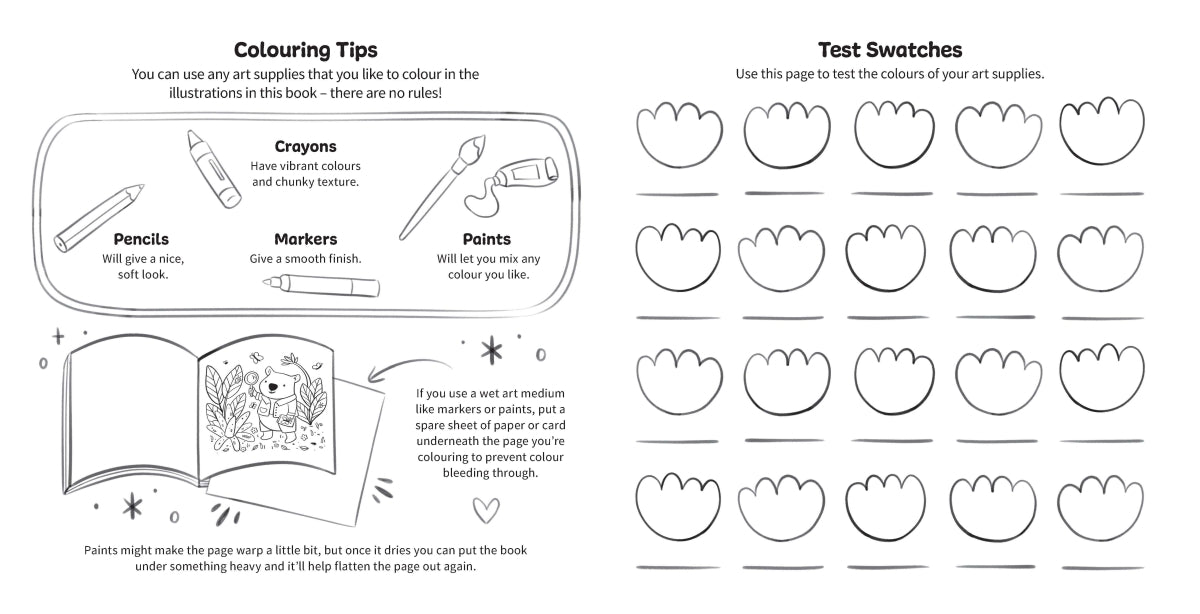 Colouring Tips

You can use any art supplies that you like to colour in the illustrations in this book – there are no rules!

Crayons
Have vibrant colours and chunky texture.

Pencils
Will give a nice, soft look.

Markers
Give a smooth finish.

Paints
Will let you mix any colour you like.

If you use a wet art medium like markers or paints, put a spare sheet of paper or card underneath the page you're colouring to prevent colour bleeding through.

Paints might make the page warp a little bit, but once it dries you can put the book under something heavy and it'll help flatten the page out again.

Test Swatches

Use this page to test the colours of your art supplies.